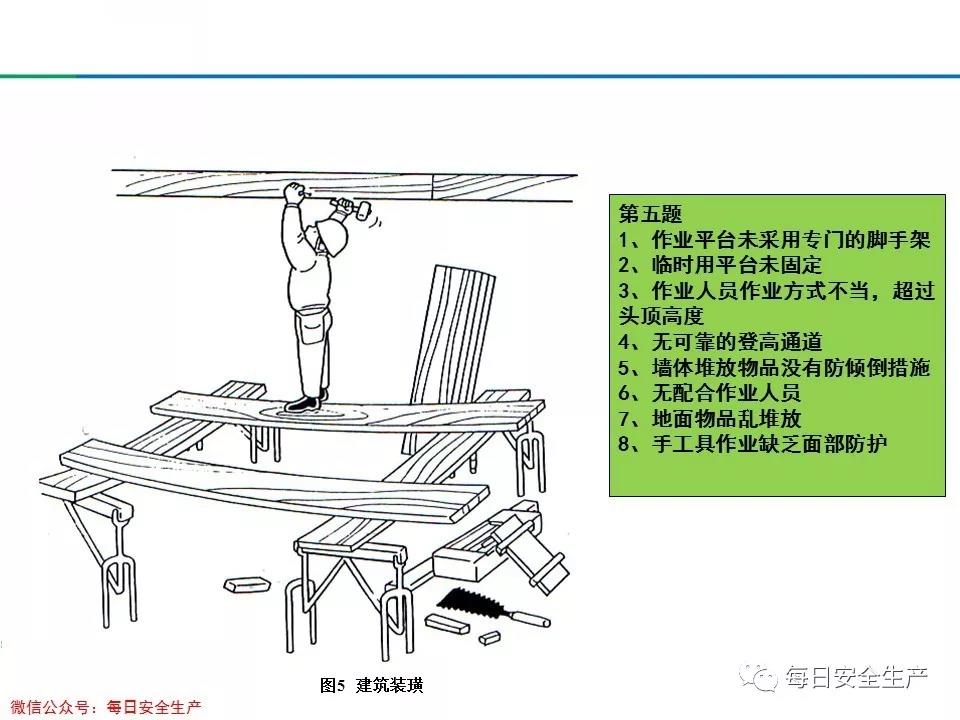 第五题
1、作业平台未采用专门的脚手架
2、临时用平台未固定
3、作业人员作业方式不当，超过头顶高度
4、无可靠的登高通道
5、墙体堆放物品没有防倾倒措施
6、无配合作业人员
7、地面物品乱堆放
8、手工具作业缺乏面部防护

图5 建筑装璜

每日安全生产

微信公众号：每日安全生产